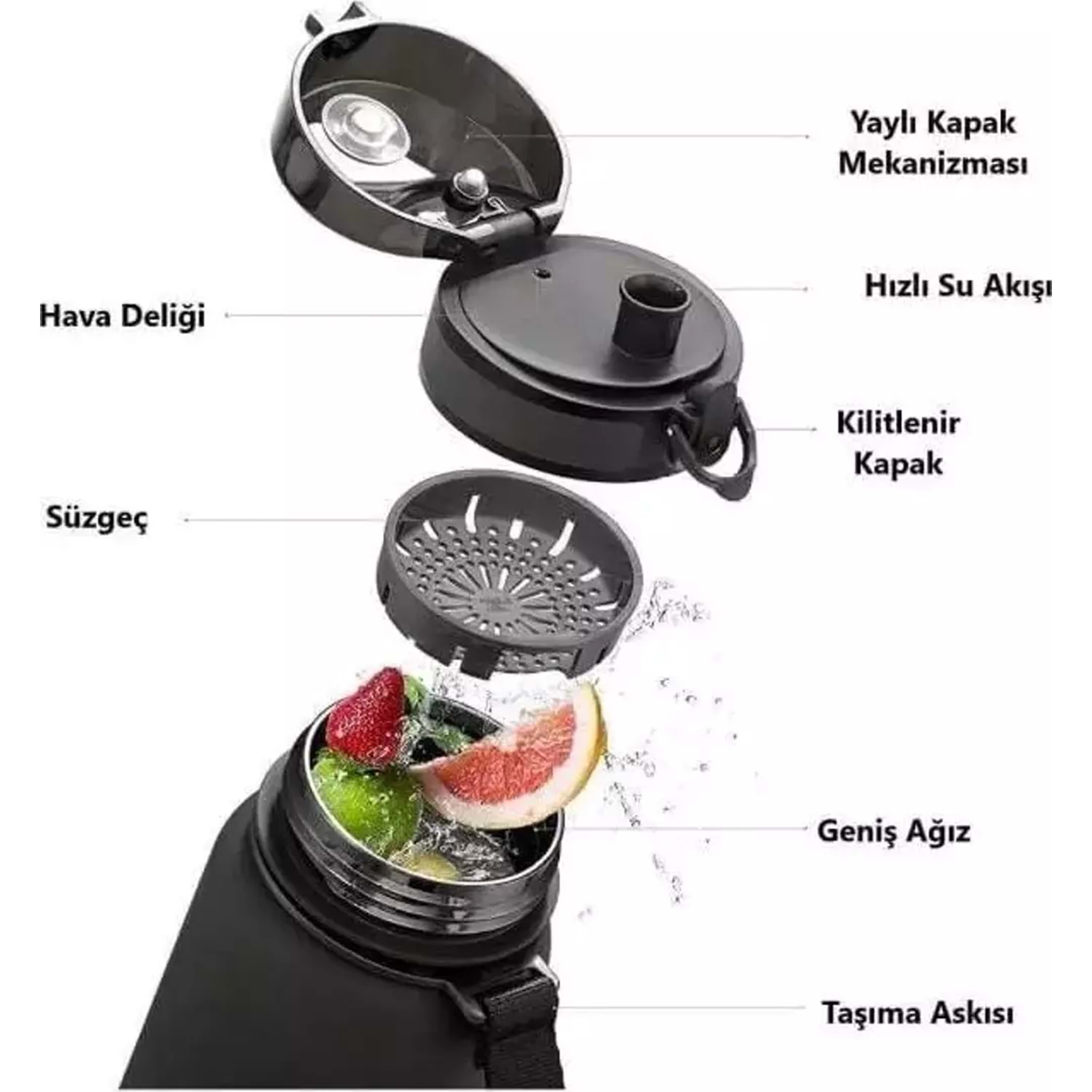 Yaylı Kapak Mekanizması

Hızlı Su Akışı

Hava Deliği

Kilitlenir Kapak

Süzgeç

Geniş Ağız

Taşıma Askısı